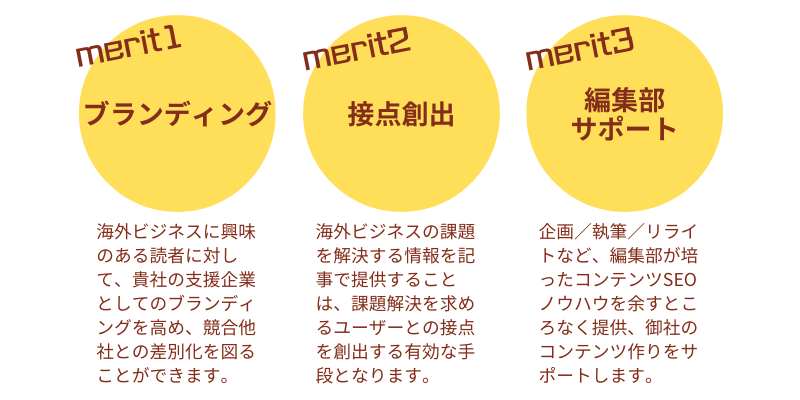 merit1

ブランディング

海外ビジネスに興味のある読者に対して、貴社の支援企業としてのブランディングを高め、競合他社との差別化を図ることができます。

merit2

接点創出

海外ビジネスの課題を解決する情報を記事で提供することは、課題解決を求めるユーザーとの接点を創出する有効な手段となります。

merit3

編集部
サポート

企画／執筆／リライトなど、編集部が培ったコンテンツSEOノウハウを余すところなく提供、御社のコンテンツ作りをサポートします。